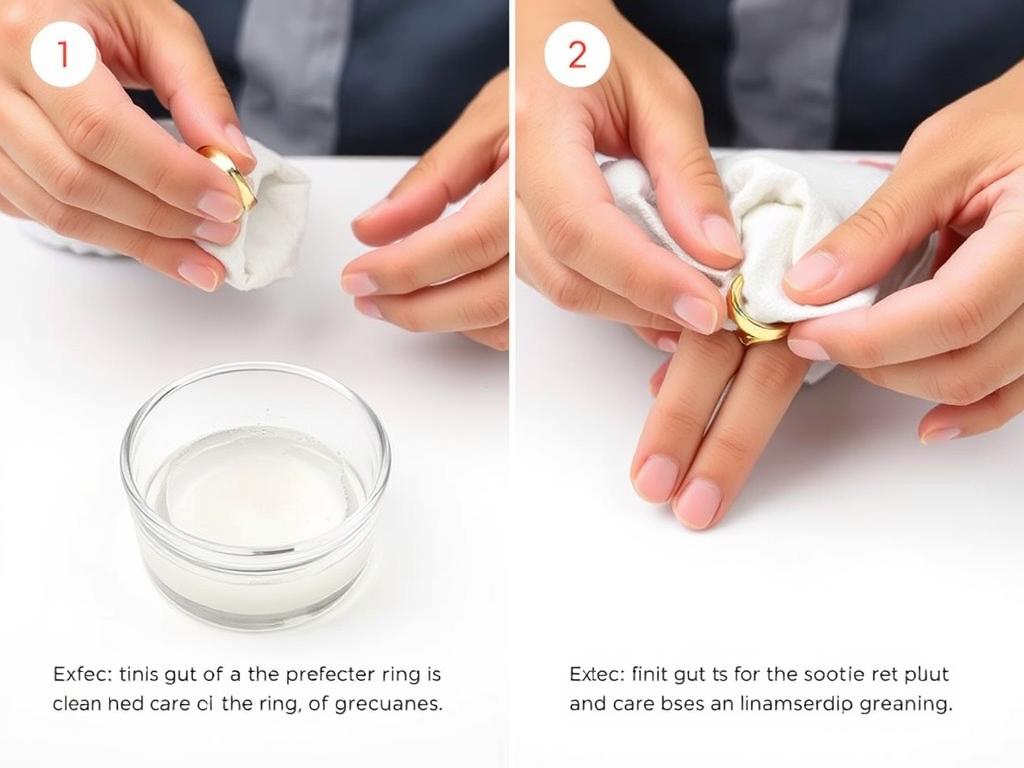 1

Exfec: tinis gut of a the prefecter ring is clean hed care ci the ring, of grecuanes.

2

Extec: finit gut ts for the sootie ret pluut and care bses an linamserdip greaning.